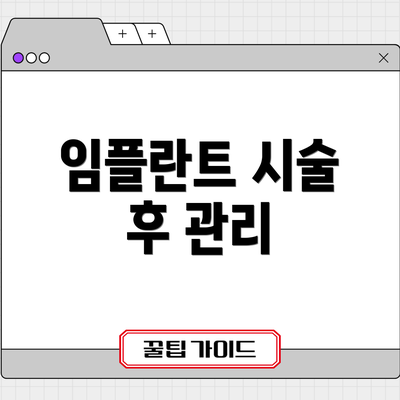 + +

×

임플란트 시술 후 관리

꿀팁 가이드