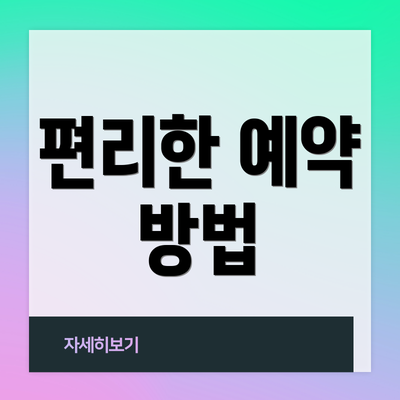 편리한 예약 방법

자세히보기